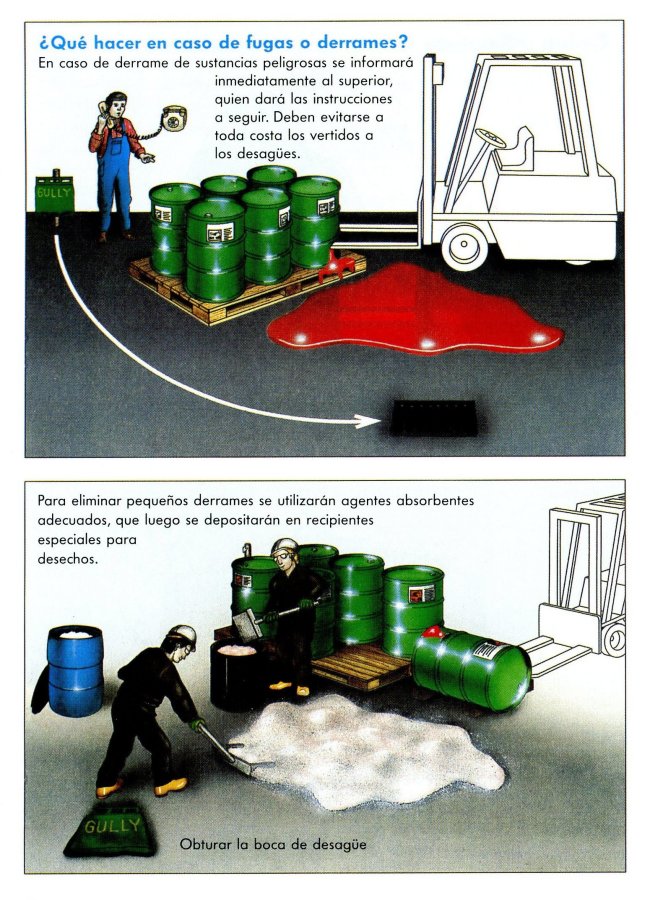 ¿Qué hacer en caso de fugas o derrames?
En caso de derrame de sustancias peligrosas se informará inmediatamente al superior, quien dará las instrucciones a seguir. Deben evitarse a toda costa los vertidos a los desagües.

GULLY

Para eliminar pequeños derrames se utilizarán agentes absorbentes adecuados, que luego se depositarán en recipientes especiales para desechos.

GULLY

Obturar la boca de desagüe